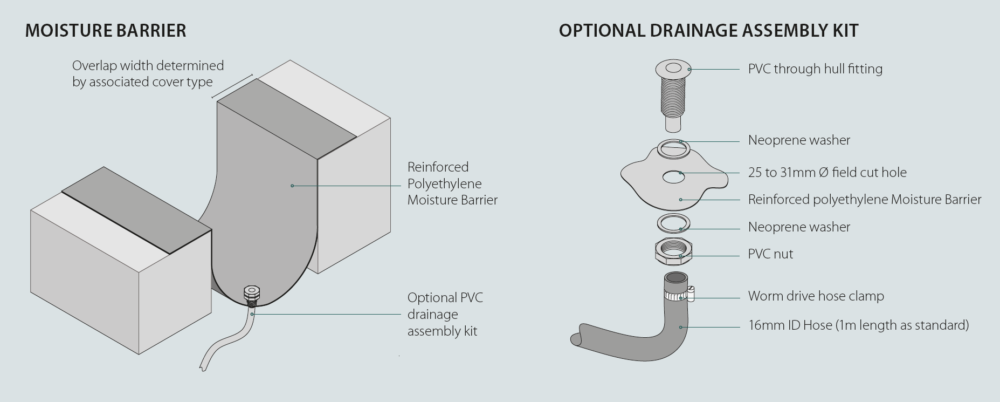 MOISTURE BARRIER

Overlap width determined by associated cover type

Reinforced Polyethylene Moisture Barrier

Optional PVC drainage assembly kit

OPTIONAL DRAINAGE ASSEMBLY KIT

PVC through hull fitting

Neoprene washer

25 to 31mm Ø field cut hole

Reinforced polyethylene Moisture Barrier

Neoprene washer

PVC nut

Worm drive hose clamp

16mm ID Hose (1m length as standard)